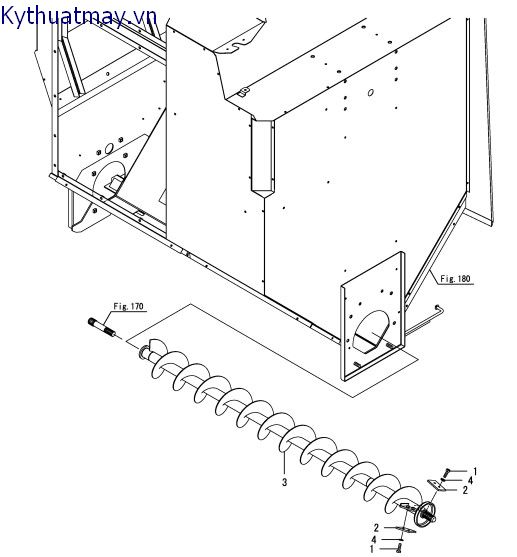 Kythuatmay.vn

Fig. 180

Fig. 170

3

1
4
2

2
4
1